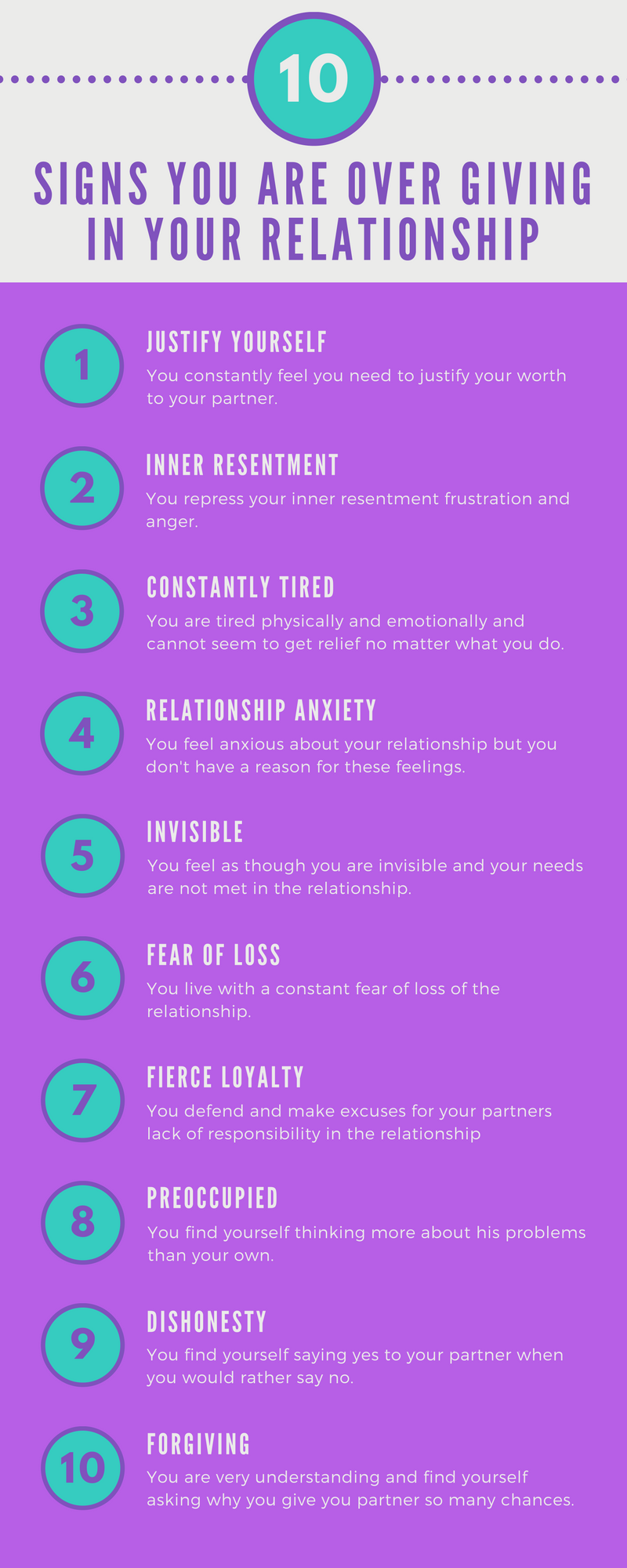 10

SIGNS YOU ARE OVER GIVING IN YOUR RELATIONSHIP

1
JUSTIFY YOURSELF
You constantly feel you need to justify your worth to your partner.

2
INNER RESENTMENT
You repress your inner resentment frustration and anger.

3
CONSTANTLY TIRED
You are tired physically and emotionally and cannot seem to get relief no matter what you do.

4
RELATIONSHIP ANXIETY
You feel anxious about your relationship but you don't have a reason for these feelings.

5
INVISIBLE
You feel as though you are invisible and your needs are not met in the relationship.

6
FEAR OF LOSS
You live with a constant fear of loss of the relationship.

7
FIERCE LOYALTY
You defend and make excuses for your partners lack of responsibility in the relationship

8
PREOCCUPIED
You find yourself thinking more about his problems than your own.

9
DISHONESTY
You find yourself saying yes to your partner when you would rather say no.

10
FORGIVING
You are very understanding and find yourself asking why you give you partner so many chances.